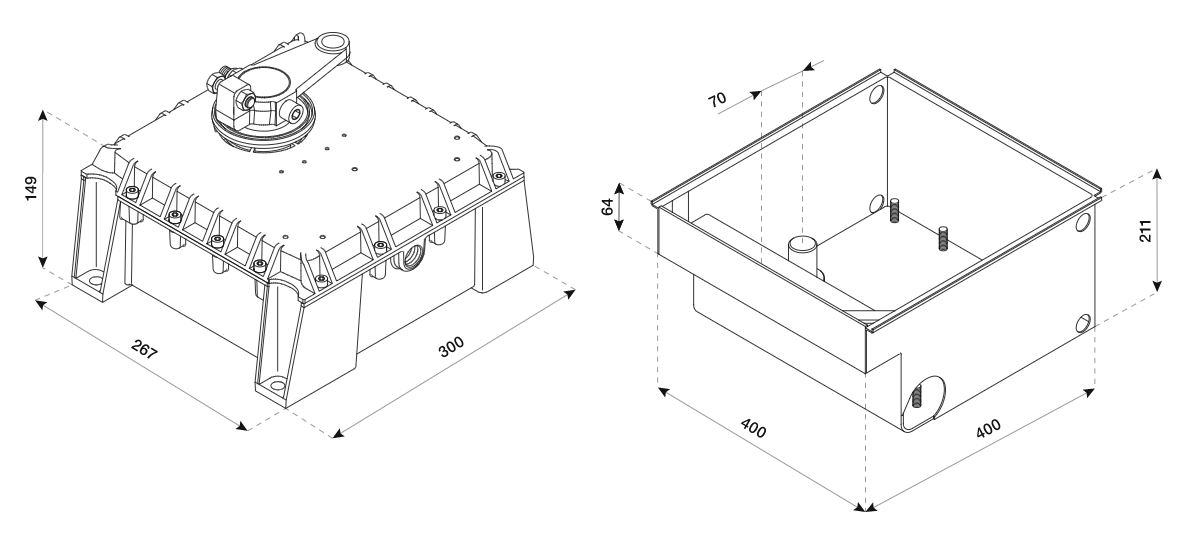 149

267

300

70

64

211

400

400