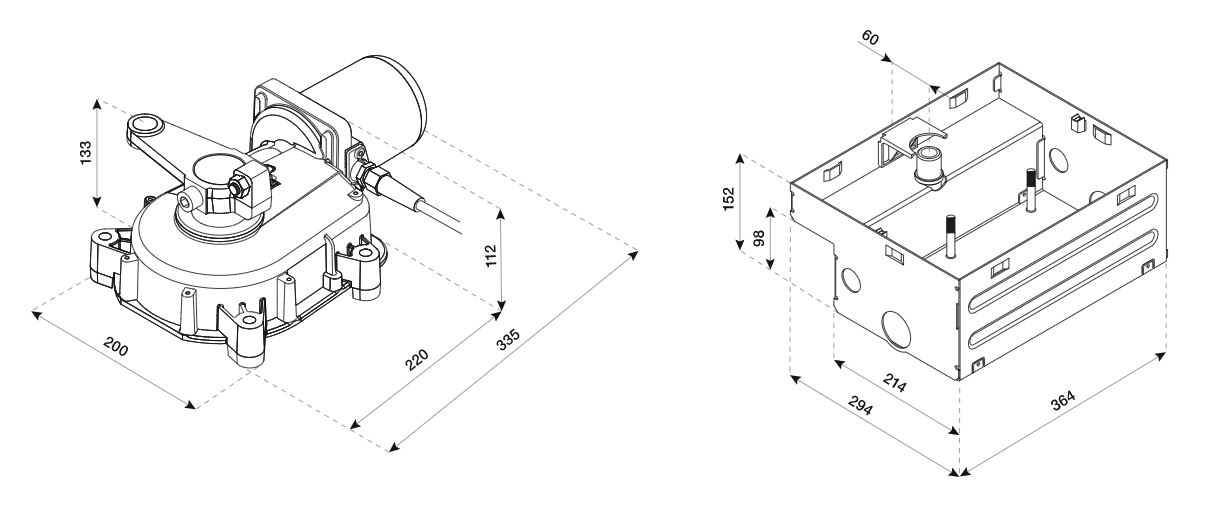 133
112
200
220
335

60
152
98
214
294
364